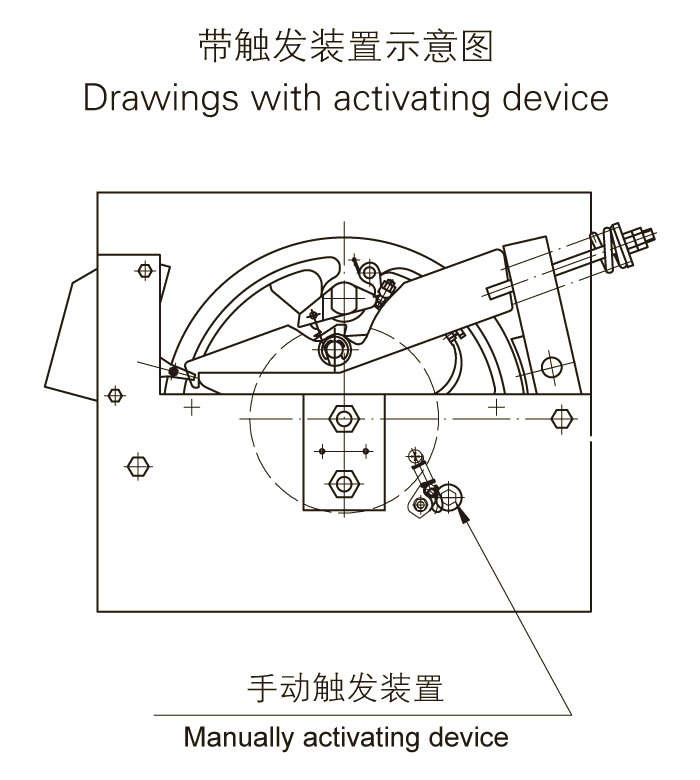 带触发装置示意图
Drawings with activating device

手动触发装置
Manually activating device